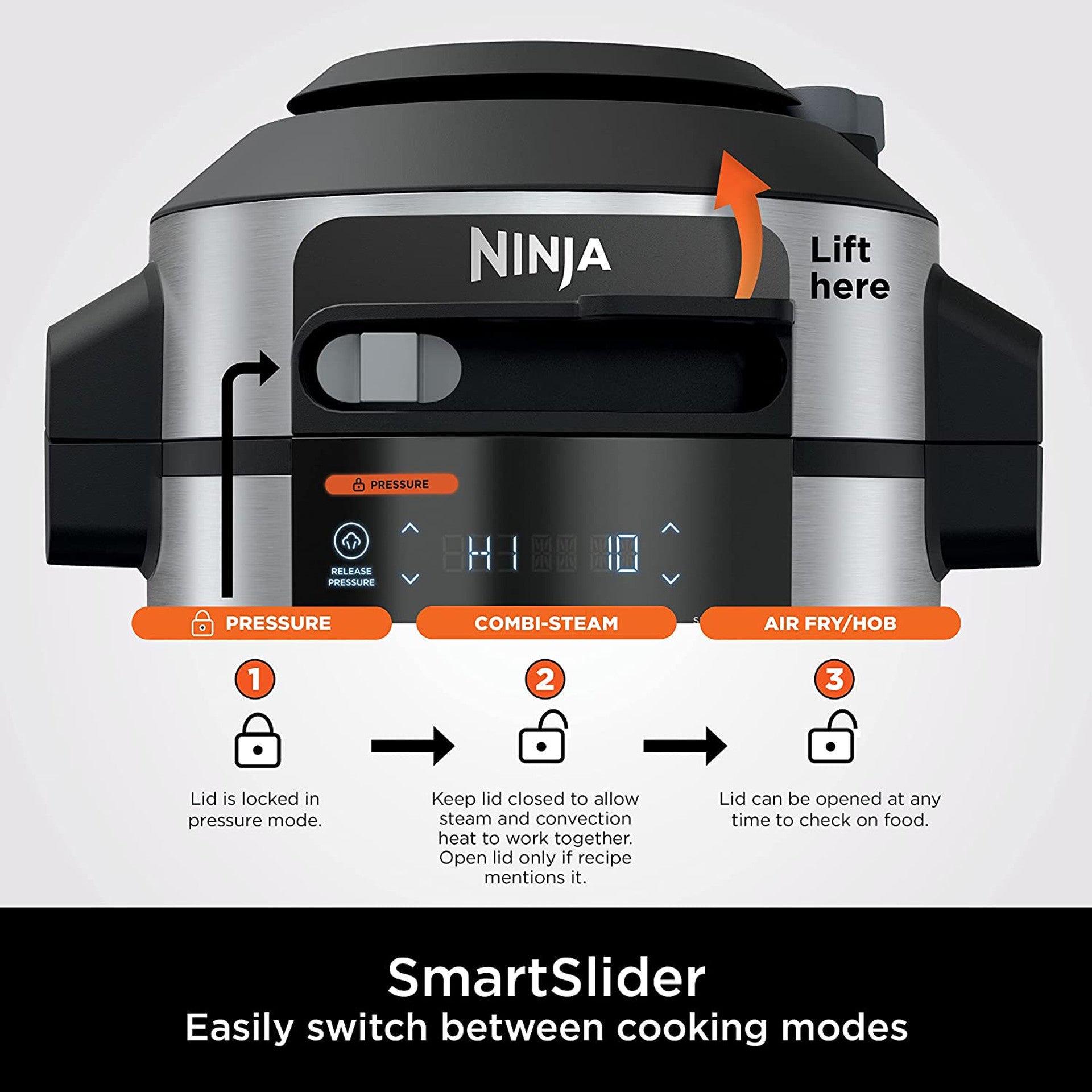 NINJA

Lift here

PRESSURE

RELEASE PRESSURE

HI 10

PRESSURE

COMBI-STEAM

AIR FRY/HOB

1

Lid is locked in pressure mode.

2

Keep lid closed to allow steam and convection heat to work together. Open lid only if recipe mentions it.

3

Lid can be opened at any time to check on food.

SmartSlider
Easily switch between cooking modes