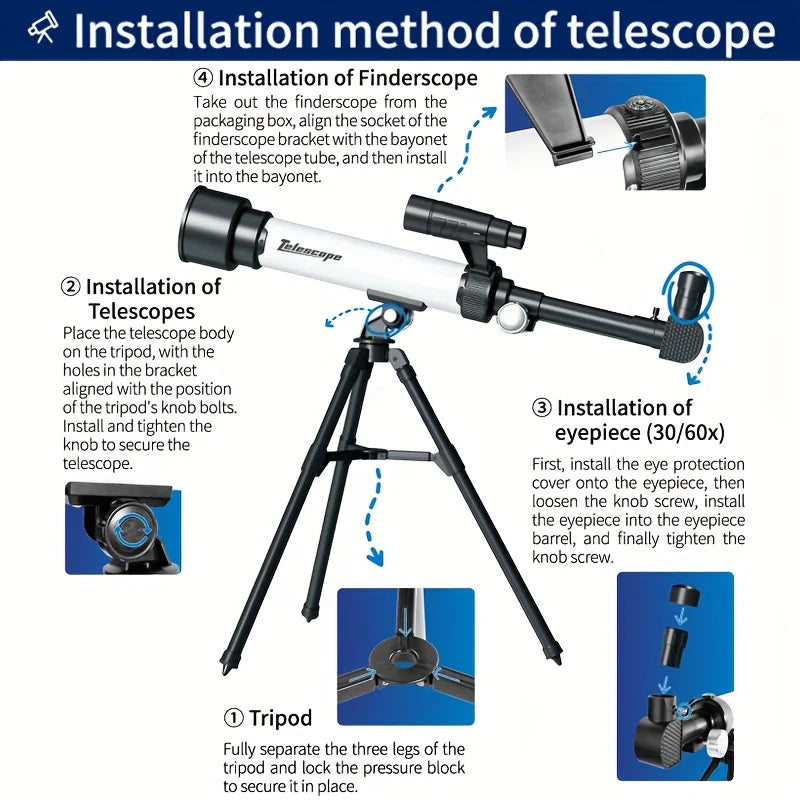 Installation method of telescope

④ Installation of Finderscope

Take out the finderscope from the packaging box, align the socket of the finderscope bracket with the bayonet of the telescope tube, and then install it into the bayonet.

Telescope

② Installation of Telescopes

Place the telescope body on the tripod, with the holes in the bracket aligned with the position of the tripod's knob bolts. Install and tighten the knob to secure the telescope.

③ Installation of eyepiece (30/60x)

First, install the eye protection cover onto the eyepiece, then loosen the knob screw, install the eyepiece into the eyepiece barrel, and finally tighten the knob screw.

① Tripod

Fully separate the three legs of the tripod and lock the pressure block to secure it in place.